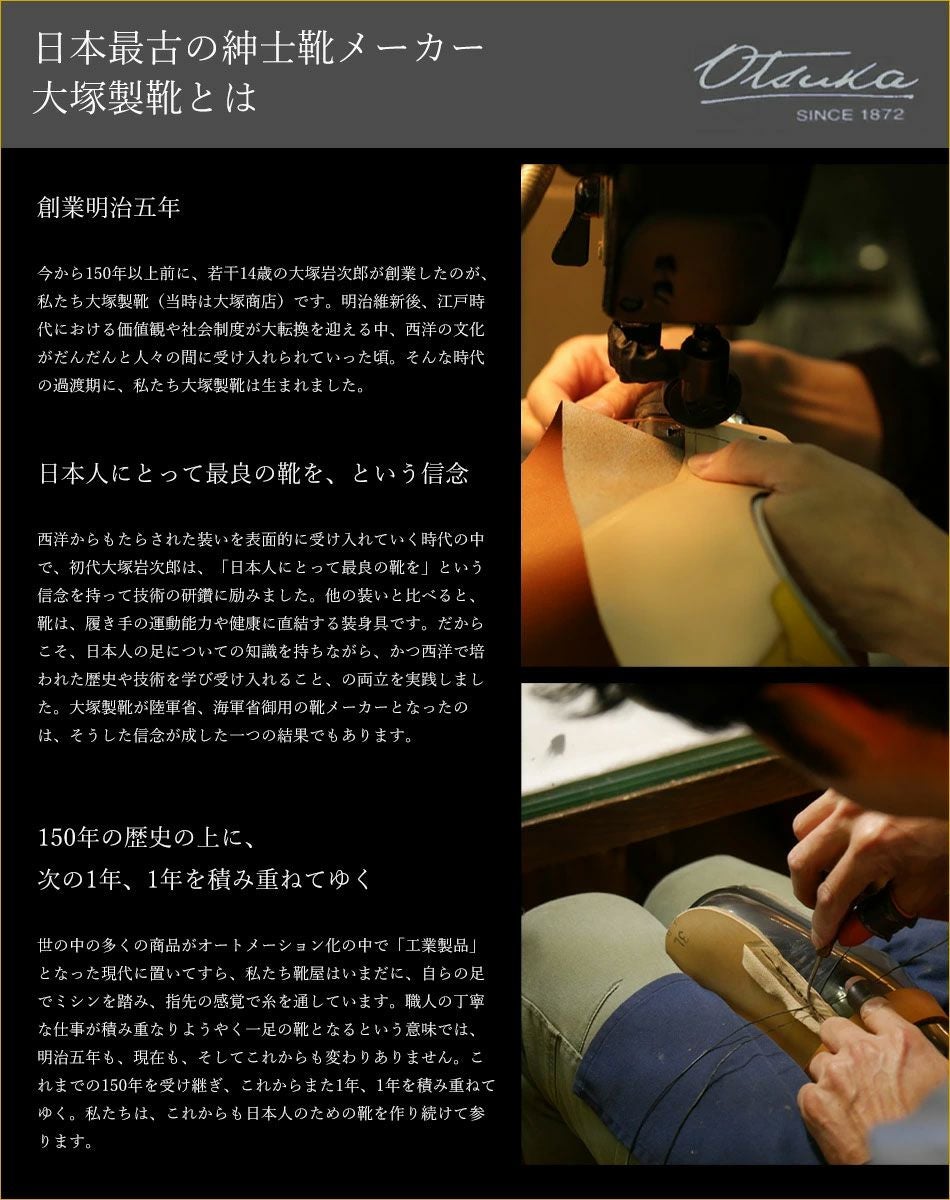 日本最古の紳士靴メーカー
大塚製靴とは

Otsuka
SINCE 1872

創業明治五年

今から150年以上前に、若干14歳の大塚岩次郎が創業したのが、私たち大塚製靴（当時は大塚商店）です。明治維新後、江戸時代における価値観や社会制度が大転換を迎える中、西洋の文化がだんだんと人々の間に受け入れられていった頃。そんな時代の過渡期に、私たち大塚製靴は生まれました。

日本人にとって最良の靴を、という信念

西洋からもたらされた装いを表面的に受け入れていく時代の中で、初代大塚岩次郎は、「日本人にとって最良の靴を」という信念を持って技術の研鑽に励みました。他の装いと比べると、靴は、履き手の運動能力や健康に直結する装身具です。だからこそ、日本人の足についての知識を持ちながら、かつ西洋で培われた歴史や技術を学び受け入れること、の両立を実践しました。大塚製靴が陸軍省、海軍省御用の靴メーカーとなったのは、そうした信念が成した一つの結果でもあります。

150年の歴史の上に、
次の1年、1年を積み重ねてゆく

世の中の多くの商品がオートメーション化の中で「工業製品」となった現代に置いてすら、私たち靴屋はいまだに、自らの足でミシンを踏み、指先の感覚で糸を通しています。職人の丁寧な仕事が積み重なりようやく一足の靴となるという意味では、明治五年も、現在も、そしてこれからも変わりありません。これまでの150年を受け継ぎ、これからまた1年、1年を積み重ねてゆく。私たちは、これからも日本人のための靴を作り続けて参ります。